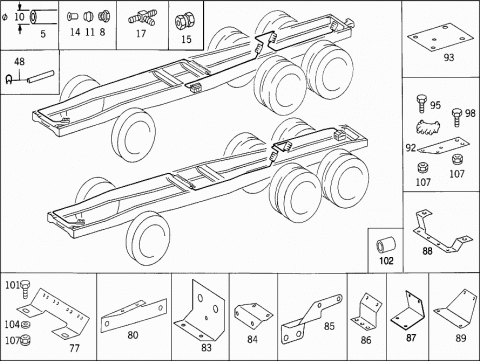 ϕ 10
5
14 11 8
17
15
48
93
95
98
92
107
107
88
102
101
104
107
77
80
83
84
85
86
87
89