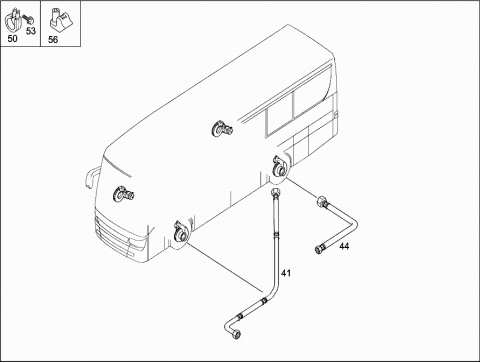 50
53
56
44
41