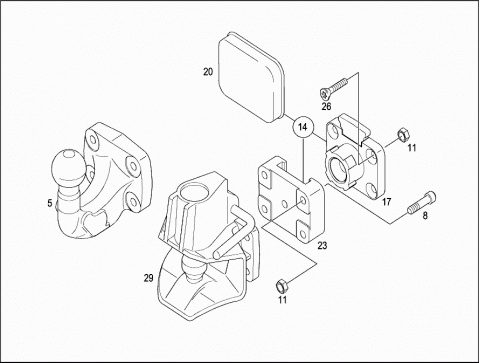 20
26
14
11
5
17
8
23
29
11