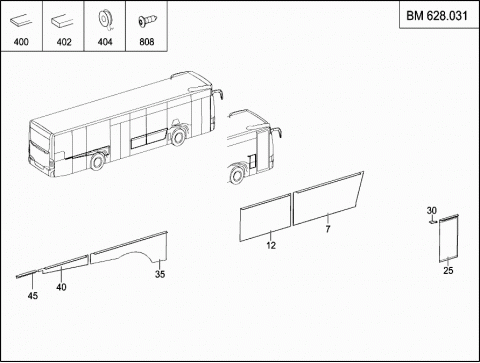 400
402
404
808
BM 628.031

30
7
12
25
35
40
45