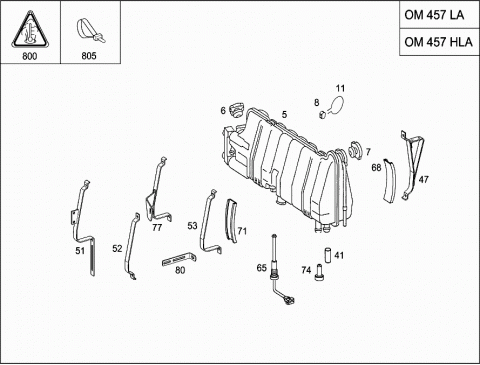 800

805

OM 457 LA

OM 457 HLA

11

8

6

5

7

68

47

77

53

71

51

52

80

65

74

41