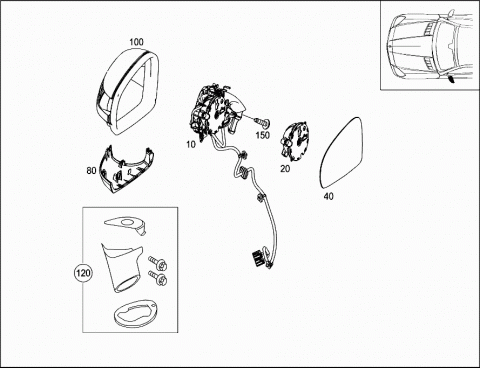 100

10

150

20

40

80

120