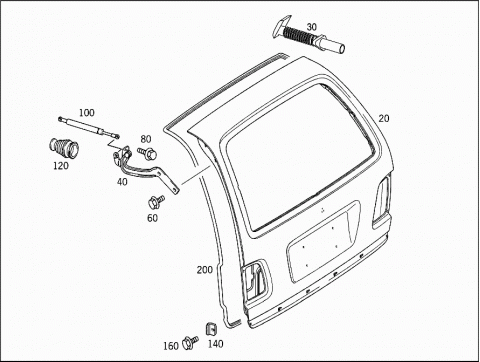 30
100
20
80
120
40
60
200
160
140