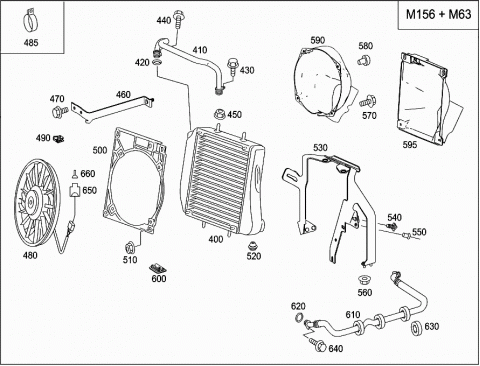 485

M156 + M63

440
410
420
430
590
580
570
595
470
460
450
490
500
530
660
650
540
550
480
510
400
520
600
560
620
610
630
640