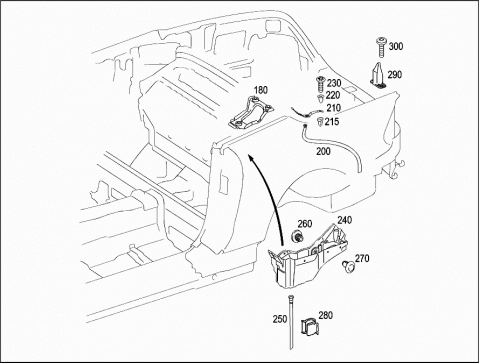 300
290
230
220
210
215
180
200
260
240
270
250
280