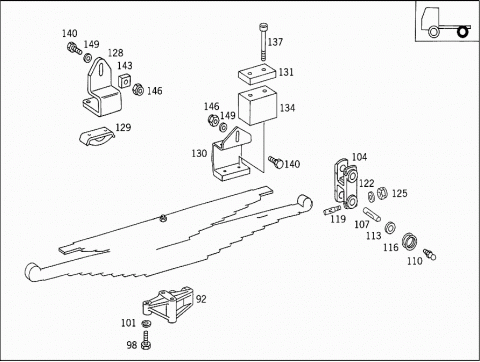 140
149
128
143
146
129
137
131
134
146
149
130
140
104
122
125
119
107
113
116
110
92
101
98