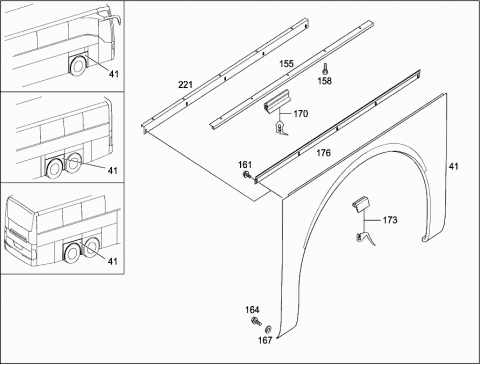 41

41

41

221

155

158

170

176

161

41

173

164

167