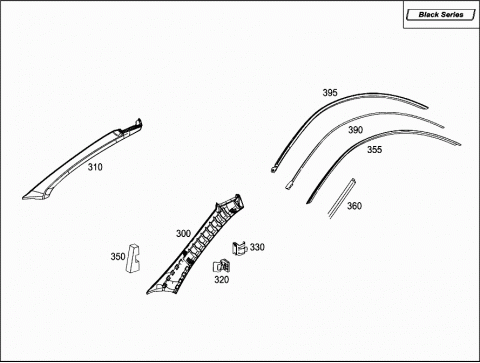 Black Series

395

390

355

310

360

300

330

350

320