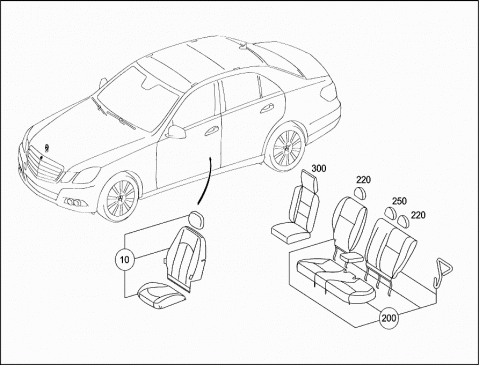 300
220
250
220
10
200