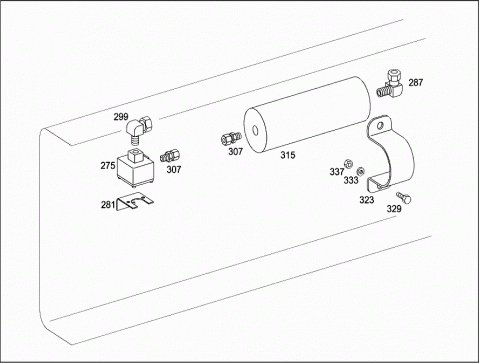 287
299
307
315
275
307
337
333
281
323
329