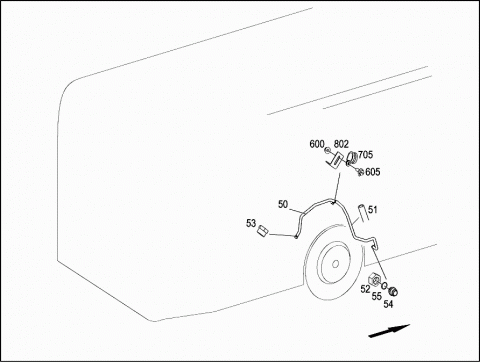 600 802
705
605
50
51
53
52
55
54