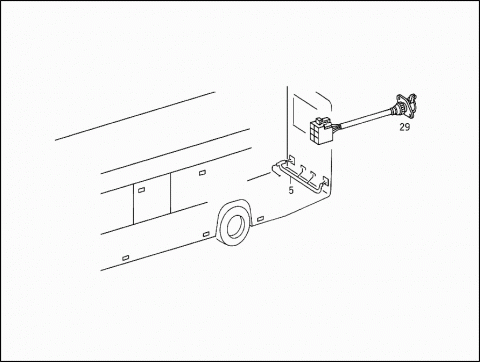 29

5