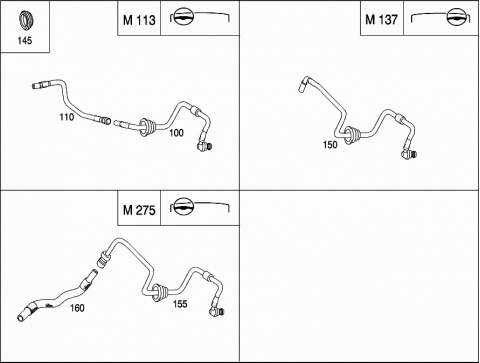 145

M 113

110

100

M 137

150

M 275

160

155