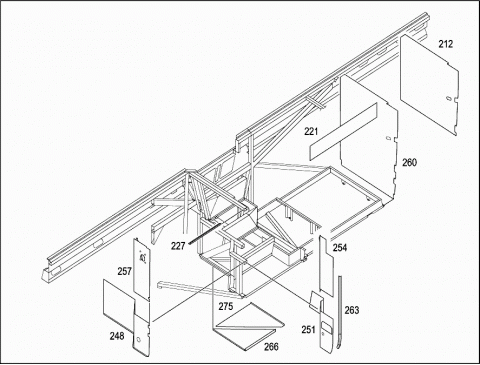 212
221
260
227
254
257
275
263
248
251
266