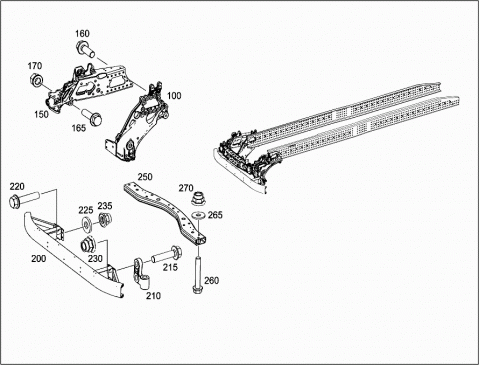 160
170
100
150
165
220
250
270
225
235
265
200
230
215
260
210