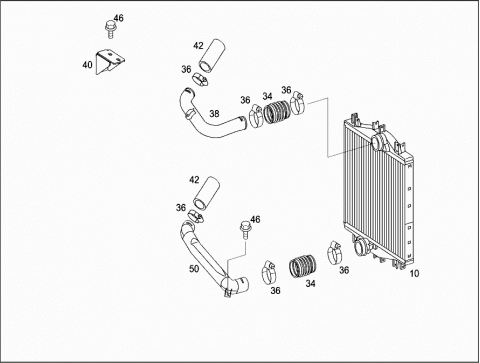 46
40
42
36
38
36
34
36
42
36
46
50
36
34
36
10