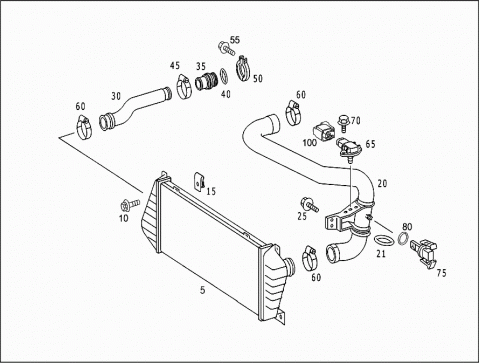 55
45
35
50
40
30
60
60
70
100
65
20
15
10
25
80
21
75
60
5