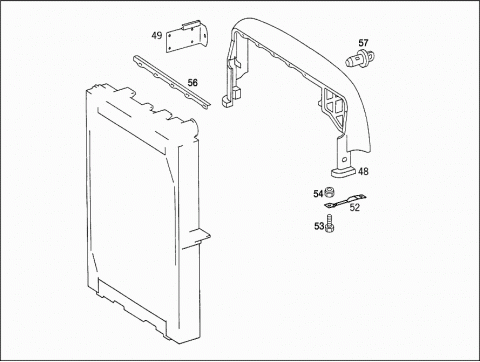 49
57
56
48
54
52
53