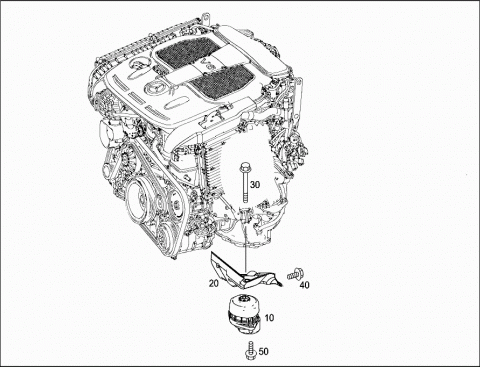 30
20
40
10
50