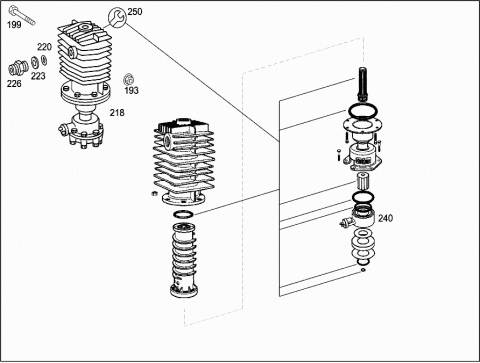 199
250
220
226
223
193
218
240