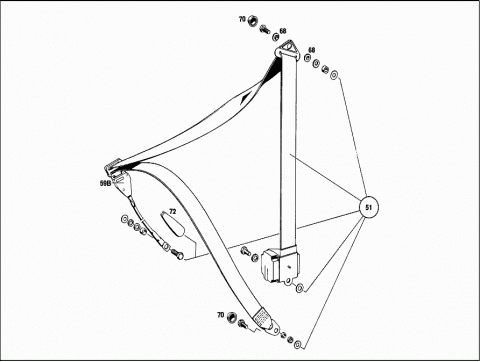 70
68
68
59B
72
51
70