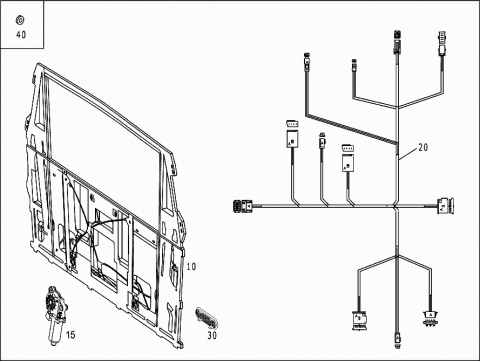 40

20

10

15

30