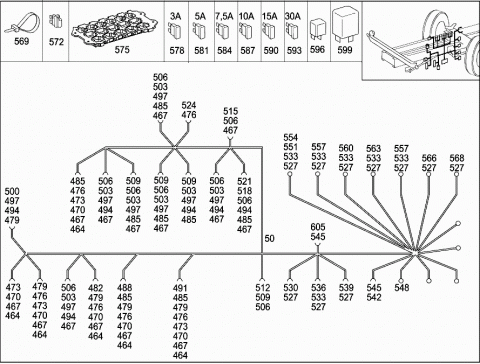 569
572
575
3A
578
5A
581
7,5A
584
10A
587
15A
590
30A
593
596
599

506
503
497
485
467

524
476

515
506
467

554
551
533
527

557
533
527

560
533
527

563
533
527

557
533
527

566
527

568
527

485
476
473
470
467
464

506
503
497
494
467

509
506
503
497
485
467

509
506
503
497
485
467

509
503
497
494
485

506
503
497
494
467

521
518
506
494
485
467

500
497
494
479

50

605
545

473
470
467
464

479
476
473
470
467
464

506
503
497
494
467

482
479
476
470
467
464

488
485
479
476
470
467
464

491
485
479
476
473
470
467
464

512
509
506

530
527

536
533
527

539
527

545
542

548