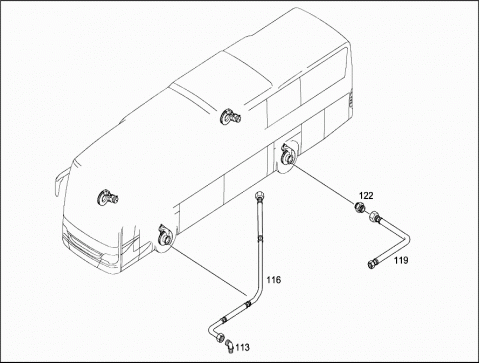 122
119
116
113