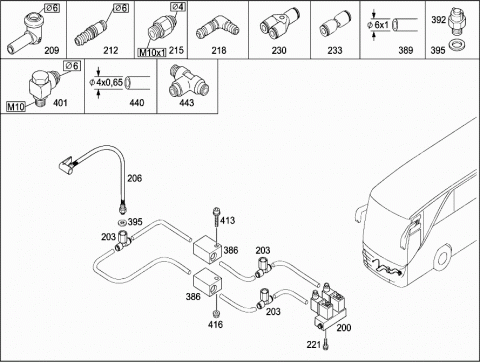 Ø6
209

Ø6
212

Ø4
M10x1 215

218

230

233

ϕ 6x1
389

392
395

Ø6
M10
401

ϕ 4x0,65
440

443

206

395

203

413

386

203

386

203

416

200

221