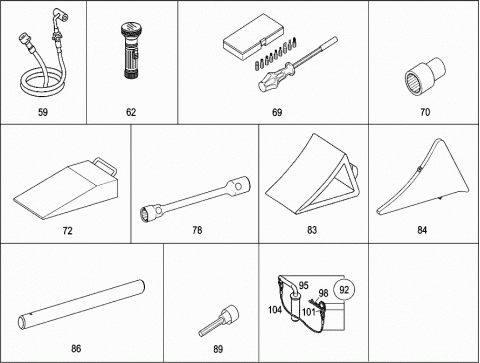 59

62

69

70

72

78

83

84

86

89

95
98
92
104
101