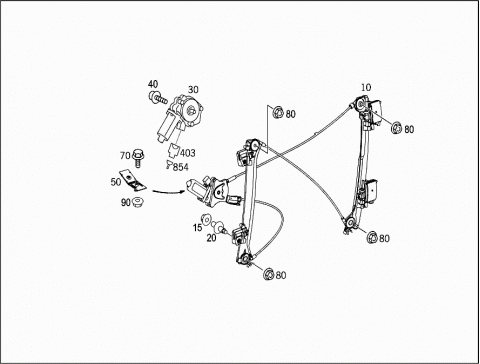 40
30
10
80
80
70
403
854
50
90
15
20
80
80