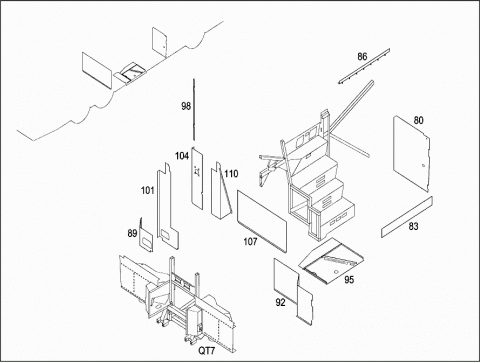 86
98
80
104
110
101
89
107
83
95
92
QT7