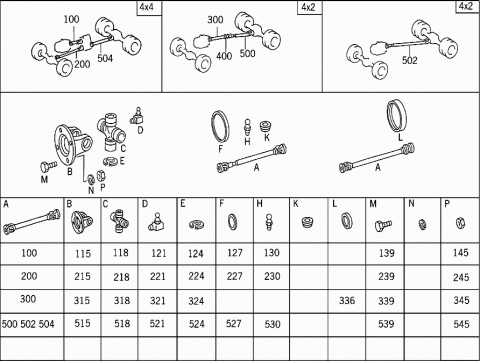 4x4
100
200
504

4x2
300
400
500

4x2
502

D
C
E
B
M
N
P
F
H
K
A
L
A

| A | B | C | D | E | F | H | K | L | M | N | P |
|---|---|---|---|---|---|---|---|---|---|---|---|
| 100 | 115 | 118 | 121 | 124 | 127 | 130 | | | 139 | | 145 |
| 200 | 215 | 218 | 221 | 224 | 227 | 230 | | | 239 | | 245 |
| 300 | 315 | 318 | 321 | 324 | | | | 336 | 339 | | 345 |
| 500 502 504 | 515 | 518 | 521 | 524 | 527 | 530 | | | 539 | | 545 |
| | | | | | | | | | | | |