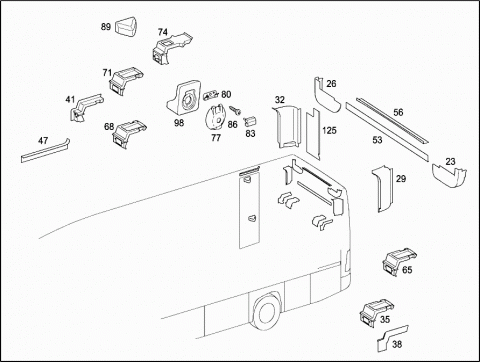 89
74
71
41
68
47
98
80
86
77
83
32
26
125
56
53
23
29
65
35
38