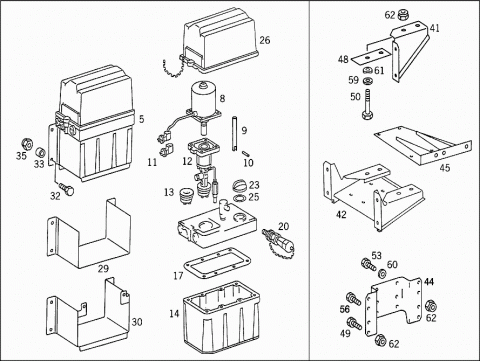 26
5
8
9
35
33
11
12
10
32
13
23
25
20
29
17
30
14
62
41
48
61
59
50
45
42
53
60
44
56
62
49
62