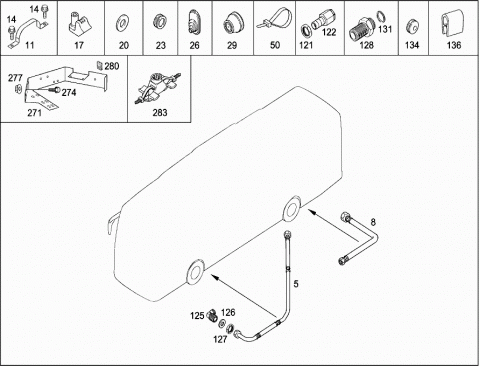 14
14
11
17
20
23
26
29
50
121
122
128
131
134
136
277
280
274
271
283
8
5
125
126
127