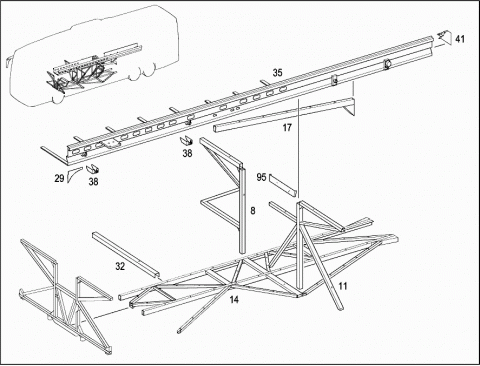 41
35
17
38
29
38
95
8
32
11
14