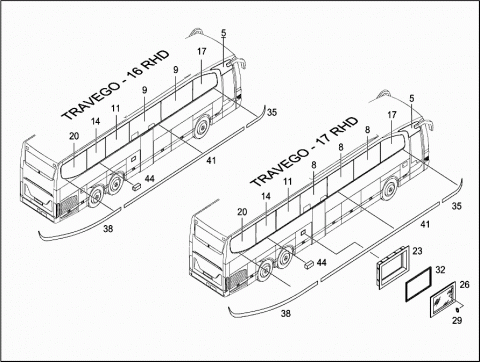 TRAVEGO - 16 RHD

5
17
9
9
11
14
20
35
41
44
38

TRAVEGO - 17 RHD

5
17
8
8
8
11
14
20
35
41
44
38
23
32
26
29