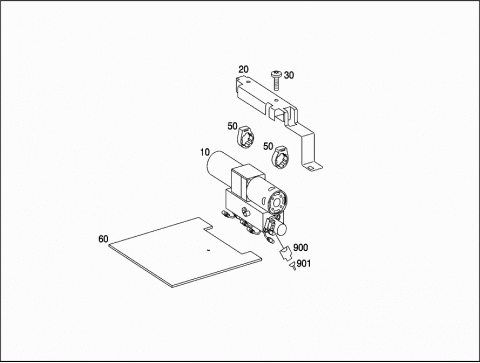 20
30
50
50
10
60
900
901