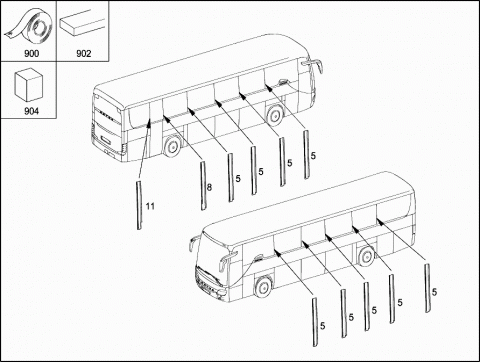 900
902
904
11
8
5
5
5
5
5
5
5
5
5