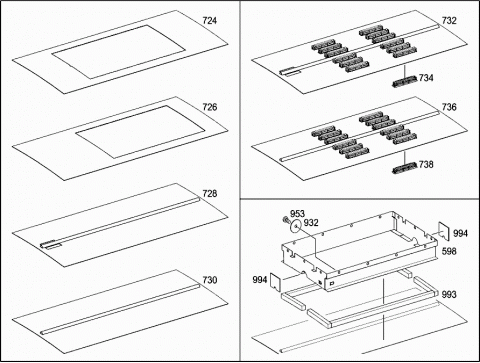 724

726

728

730

732

734

736

738

953
932

994

598

994

993