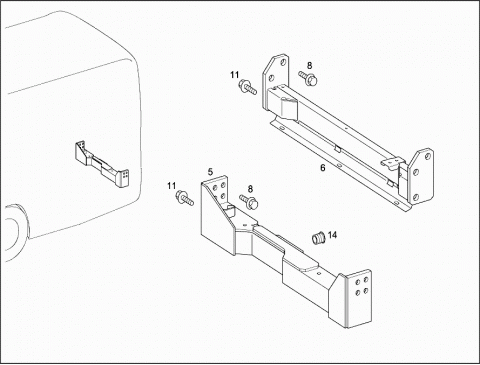 11
8
6
5
11
8
14