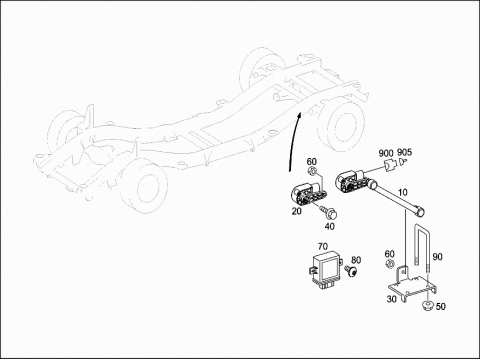 60
900 905
10
20
40
70
80
60
90
30
50