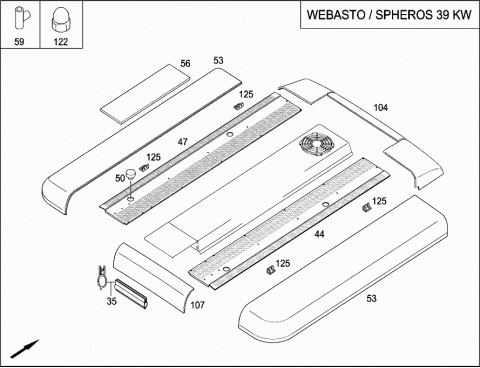 59
122
WEBASTO / SPHEROS 39 KW
56
53
125
104
47
125
50
125
44
125
35
107
53