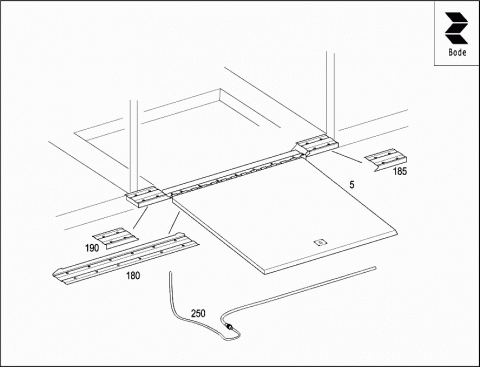 Bode

185

5

190

180

250