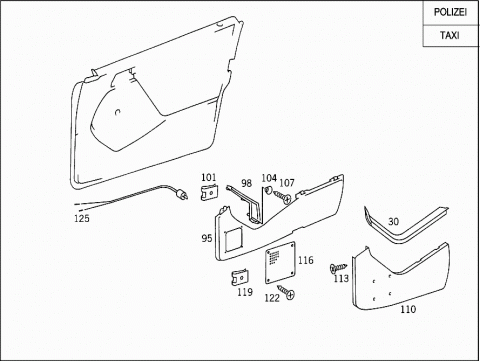 POLIZEI

TAXI

101
98
104
107
125
95
30
116
113
119
122
110