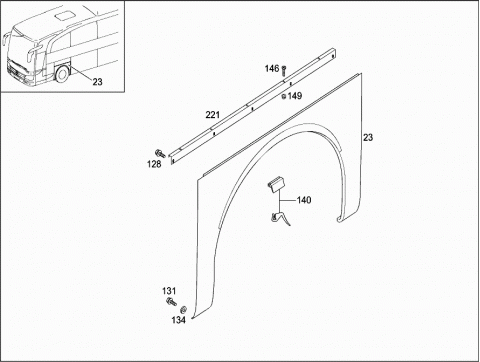 23
146
149
221
23
128
140
131
134