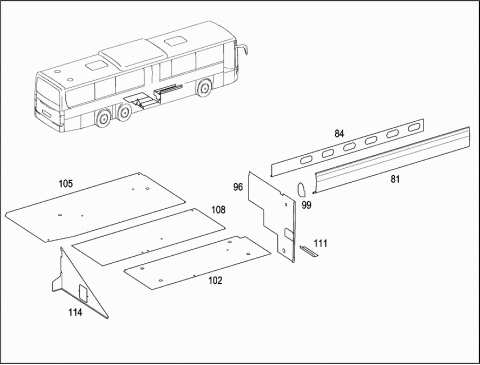 84
81
105
96
99
108
111
102
114