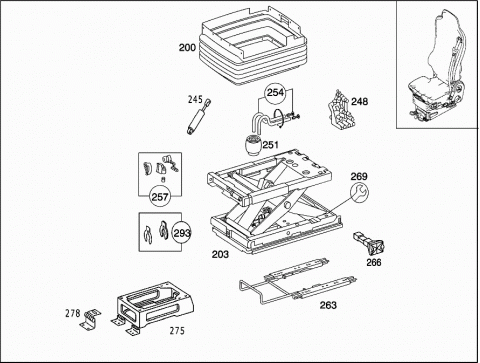 200
245
254
248
251
257
269
293
203
266
263
278
275