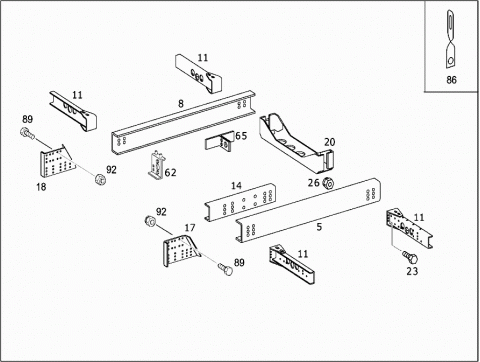 86
11
11
8
89
65
20
92
62
18
14
26
92
11
17
5
11
89
23